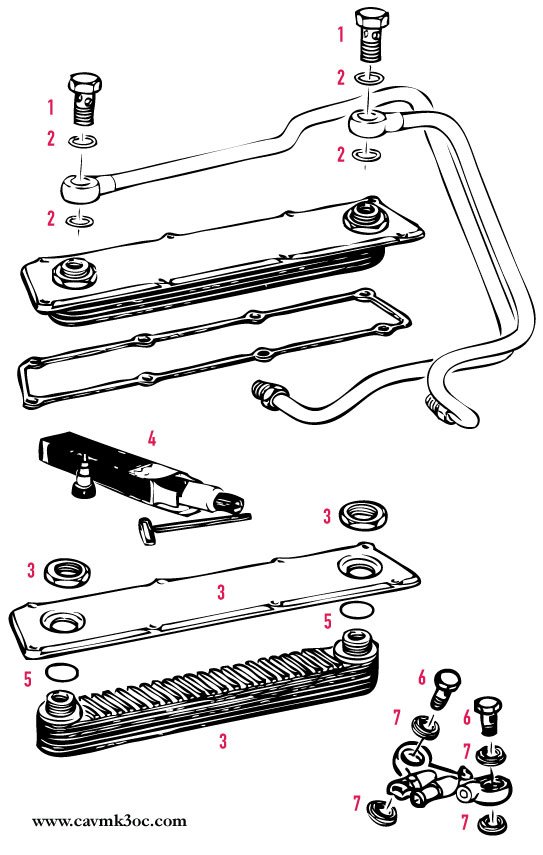 1
2
2
1
2
2
4
3
3
3
5
5
3
6
7
6
7
7
7
www.cavmk3oc.com